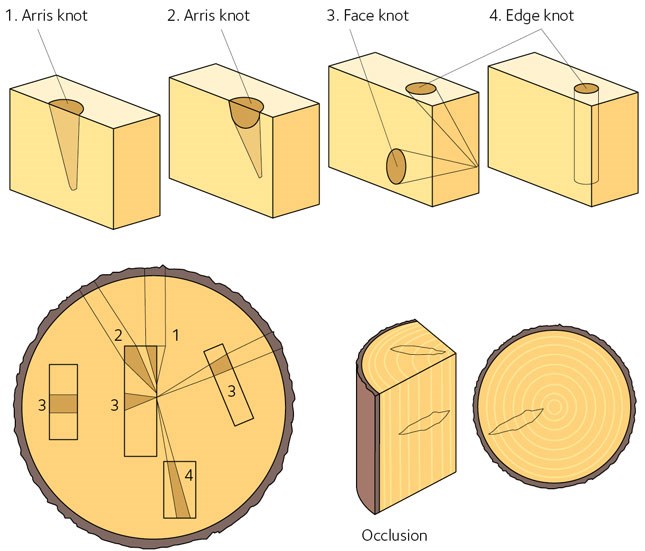 1. Arris knot
2. Arris knot
3. Face knot
4. Edge knot

2
1
3
3
3
4

Occlusion