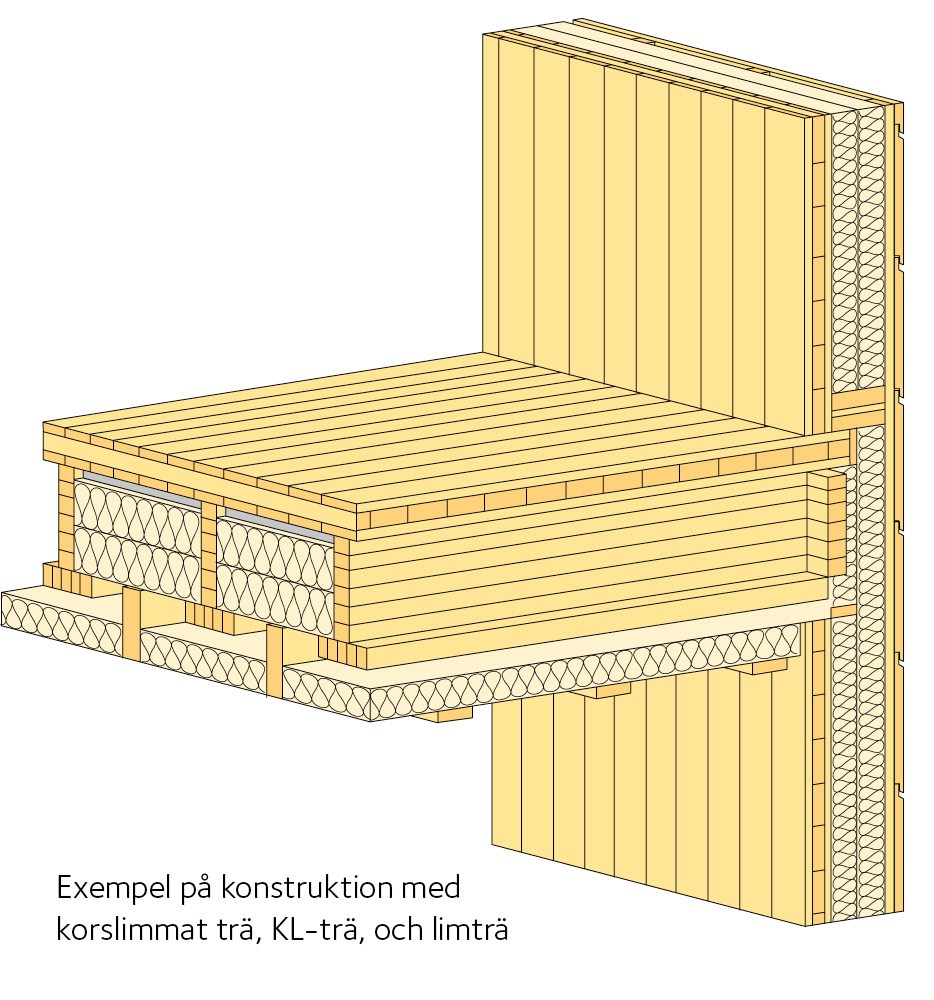 Exempel på konstruktion med korslimmat trä, KL-trä, och limträ