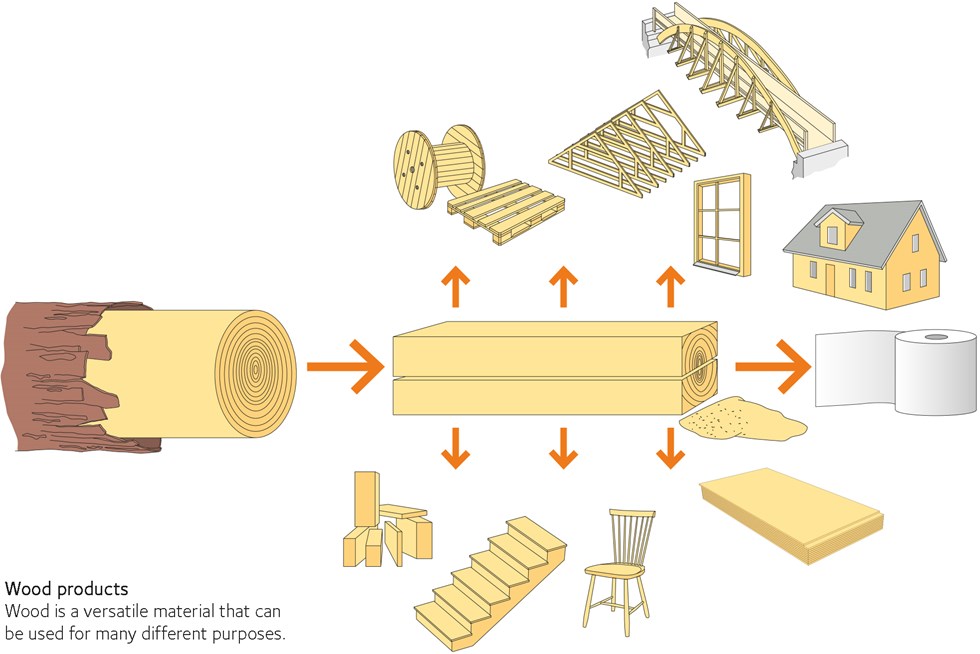 Wood products
Wood is a versatile material that can be used for many different purposes.